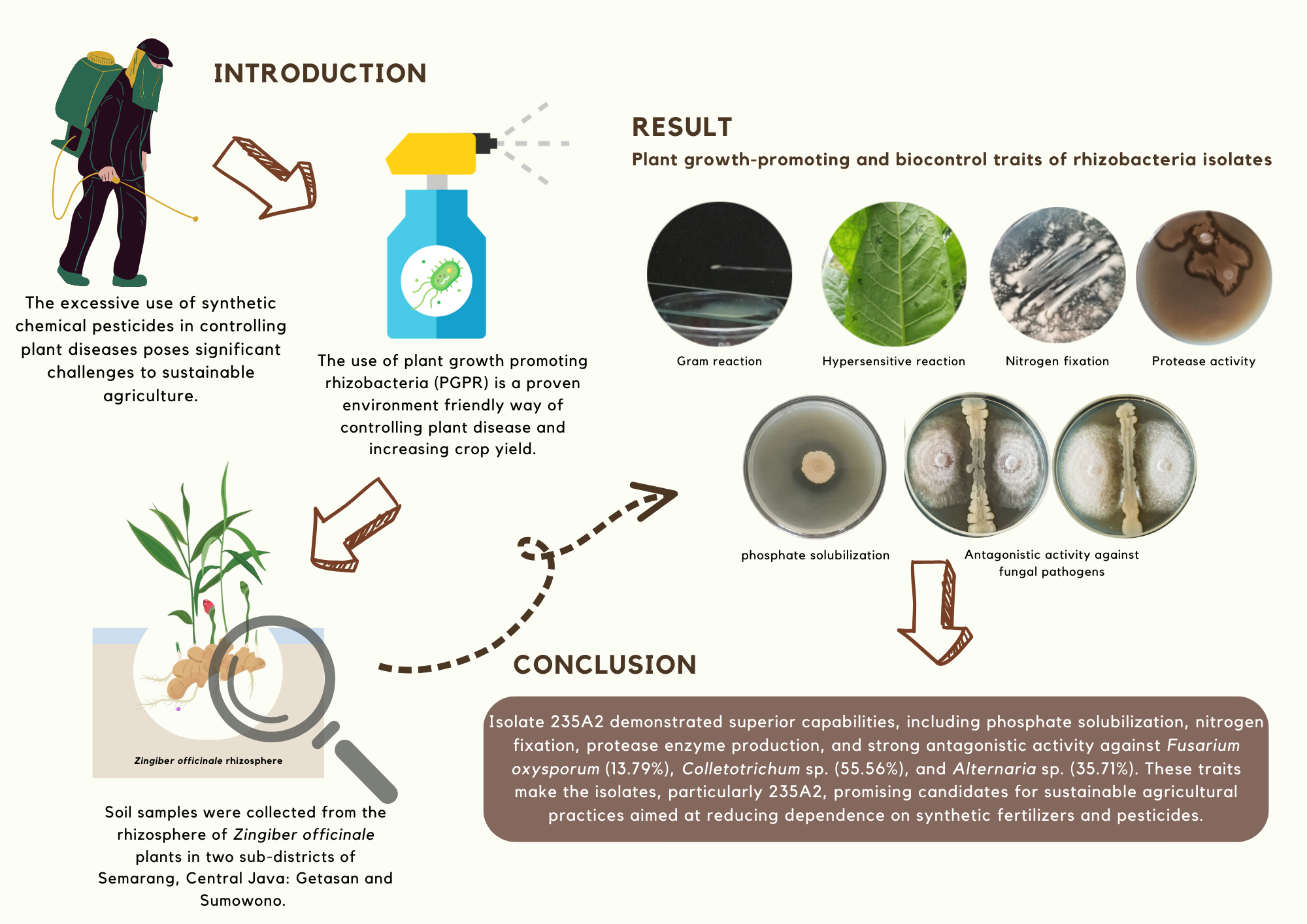 INTRODUCTION

The excessive use of synthetic chemical pesticides in controlling plant diseases poses significant challenges to sustainable agriculture.

The use of plant growth promoting rhizobacteria (PGPR) is a proven environment friendly way of controlling plant disease and increasing crop yield.

Zingiber officinale rhizosphere

Soil samples were collected from the rhizosphere of Zingiber officinale plants in two sub-districts of Semarang, Central Java: Getasan and Sumowono.

RESULT

Plant growth-promoting and biocontrol traits of rhizobacteria isolates

Gram reaction

Hypersensitive reaction

Nitrogen fixation

Protease activity

phosphate solubilization

Antagonistic activity against fungal pathogens

CONCLUSION

Isolate 235A2 demonstrated superior capabilities, including phosphate solubilization, nitrogen fixation, protease enzyme production, and strong antagonistic activity against Fusarium oxysporum (13.79%), Colletotrichum sp. (55.56%), and Alternaria sp. (35.71%). These traits make the isolates, particularly 235A2, promising candidates for sustainable agricultural practices aimed at reducing dependence on synthetic fertilizers and pesticides.